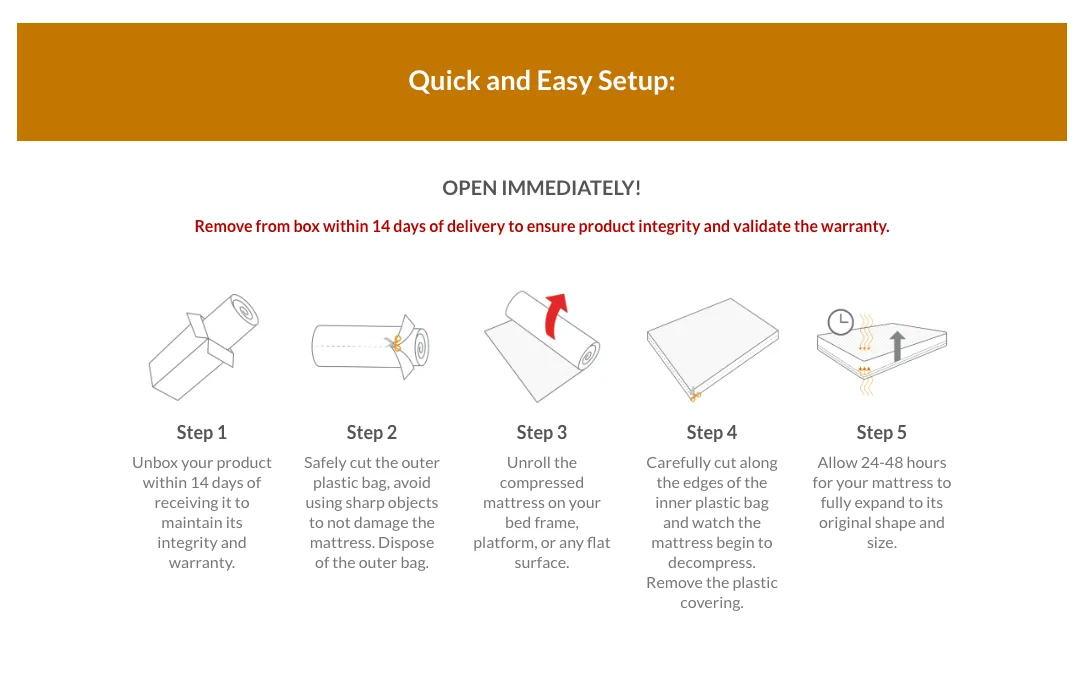 Quick and Easy Setup:

OPEN IMMEDIATELY!

Remove from box within 14 days of delivery to ensure product integrity and validate the warranty.

Step 1
Unbox your product within 14 days of receiving it to maintain its integrity and warranty.

Step 2
Safely cut the outer plastic bag, avoid using sharp objects to not damage the mattress. Dispose of the outer bag.

Step 3
Unroll the compressed mattress on your bed frame, platform, or any flat surface.

Step 4
Carefully cut along the edges of the inner plastic bag and watch the mattress begin to decompress. Remove the plastic covering.

Step 5
Allow 24-48 hours for your mattress to fully expand to its original shape and size.